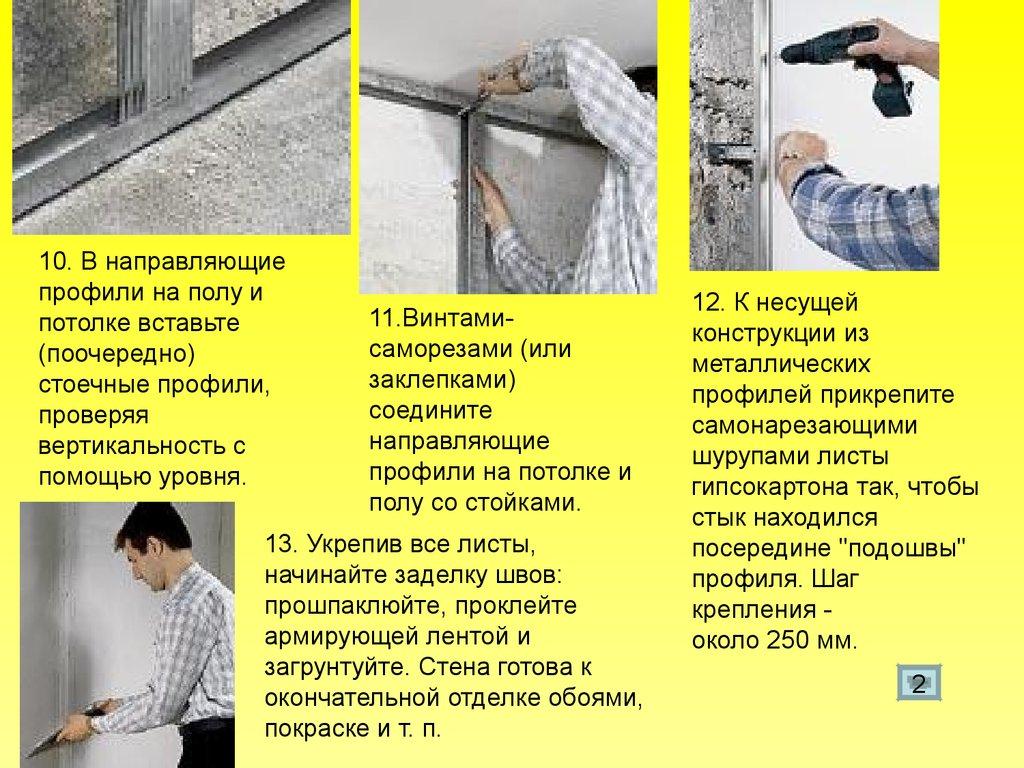 10. В направляющие профили на полу и потолке вставьте (поочередно) стоечные профили, проверяя вертикальность с помощью уровня.

11.Винтами-саморезами (или заклепками) соедините направляющие профили на потолке и полу со стойками.

12. К несущей конструкции из металлических профилей прикрепите самонарезающими шурупами листы гипсокартона так, чтобы стык находился посередине "подошвы" профиля. Шаг крепления - около 250 мм.

13. Укрепив все листы, начинайте заделку швов: прошпаклюйте, проклейте армирующей лентой и загрунтуйте. Стена готова к окончательной отделке обоями, покраске и т. п.

2