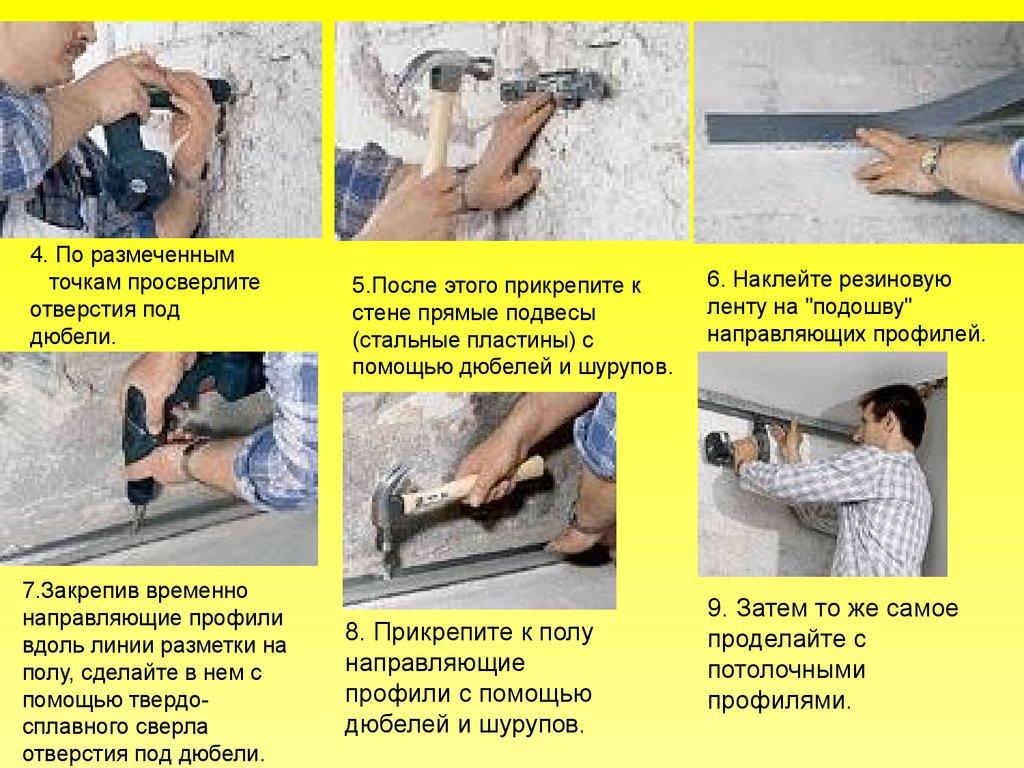 4. По размеченным точкам просверлите отверстия под дюбели.

5.После этого прикрепите к стене прямые подвесы (стальные пластины) с помощью дюбелей и шурупов.

6. Наклейте резиновую ленту на "подошву" направляющих профилей.

7.Закрепив временно направляющие профили вдоль линии разметки на полу, сделайте в нем с помощью твердо-сплавного сверла отверстия под дюбели.

8. Прикрепите к полу направляющие профили с помощью дюбелей и шурупов.

9. Затем то же самое проделайте с потолочными профилями.