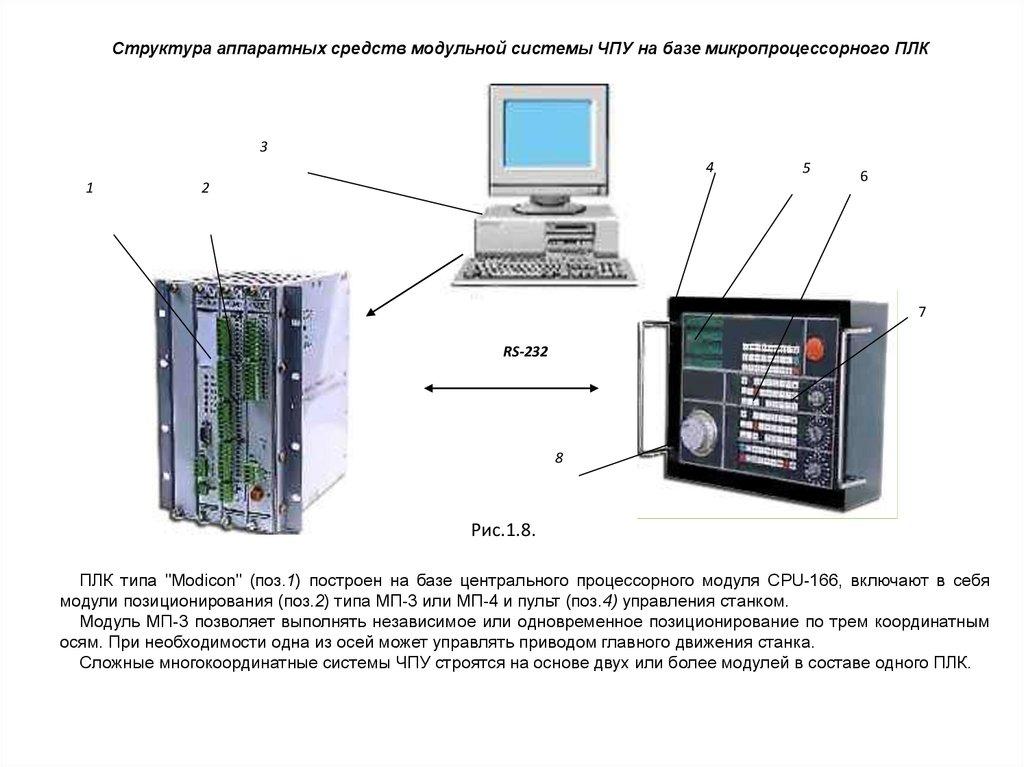 Структура аппаратных средств модульной системы ЧПУ на базе микропроцессорного ПЛК

3

1

2

4

5

6

7

RS-232

8

Рис.1.8.

ПЛК типа "Modicon" (поз.1) построен на базе центрального процессорного модуля CPU-166, включают в себя модули позиционирования (поз.2) типа МП-3 или МП-4 и пульт (поз.4) управления станком.

Модуль МП-3 позволяет выполнять независимое или одновременное позиционирование по трем координатным осям. При необходимости одна из осей может управлять приводом главного движения станка.

Сложные многокоординатные системы ЧПУ строятся на основе двух или более модулей в составе одного ПЛК.