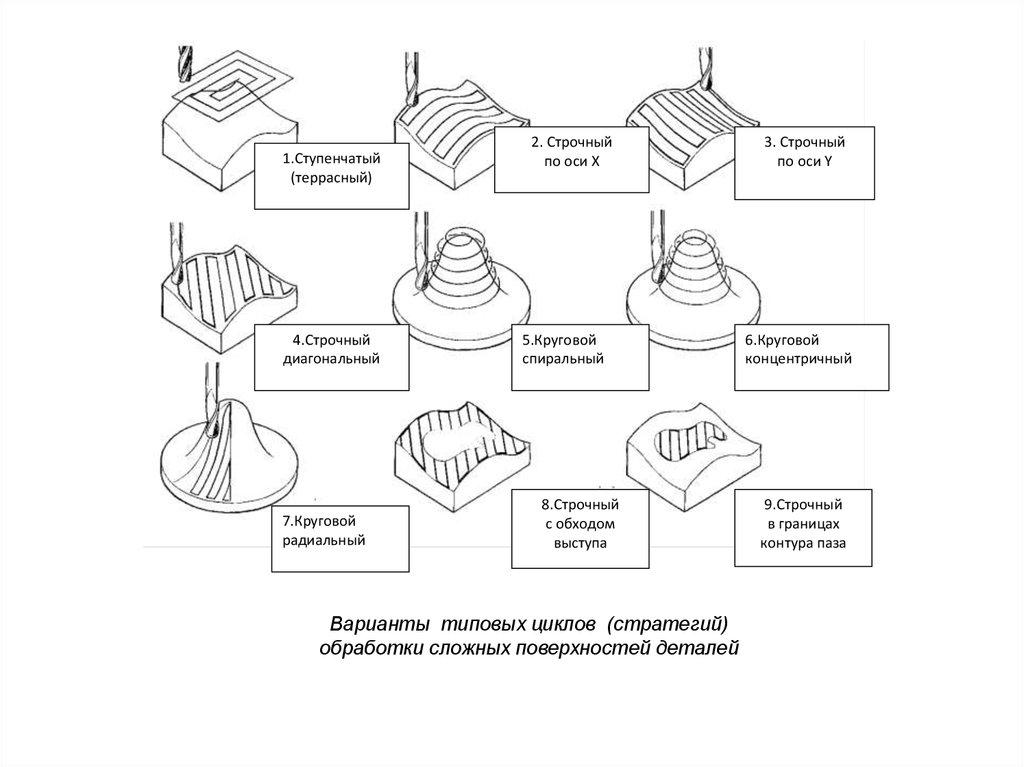 1.Ступенчатый (террасный)

2. Строчный по оси X

3. Строчный по оси Y

4.Строчный диагональный

5.Круговой спиральный

6.Круговой концентричный

7.Круговой радиальный

8.Строчный с обходом выступа

9.Строчный в границах контура паза

Варианты типовых циклов (стратегий) обработки сложных поверхностей деталей